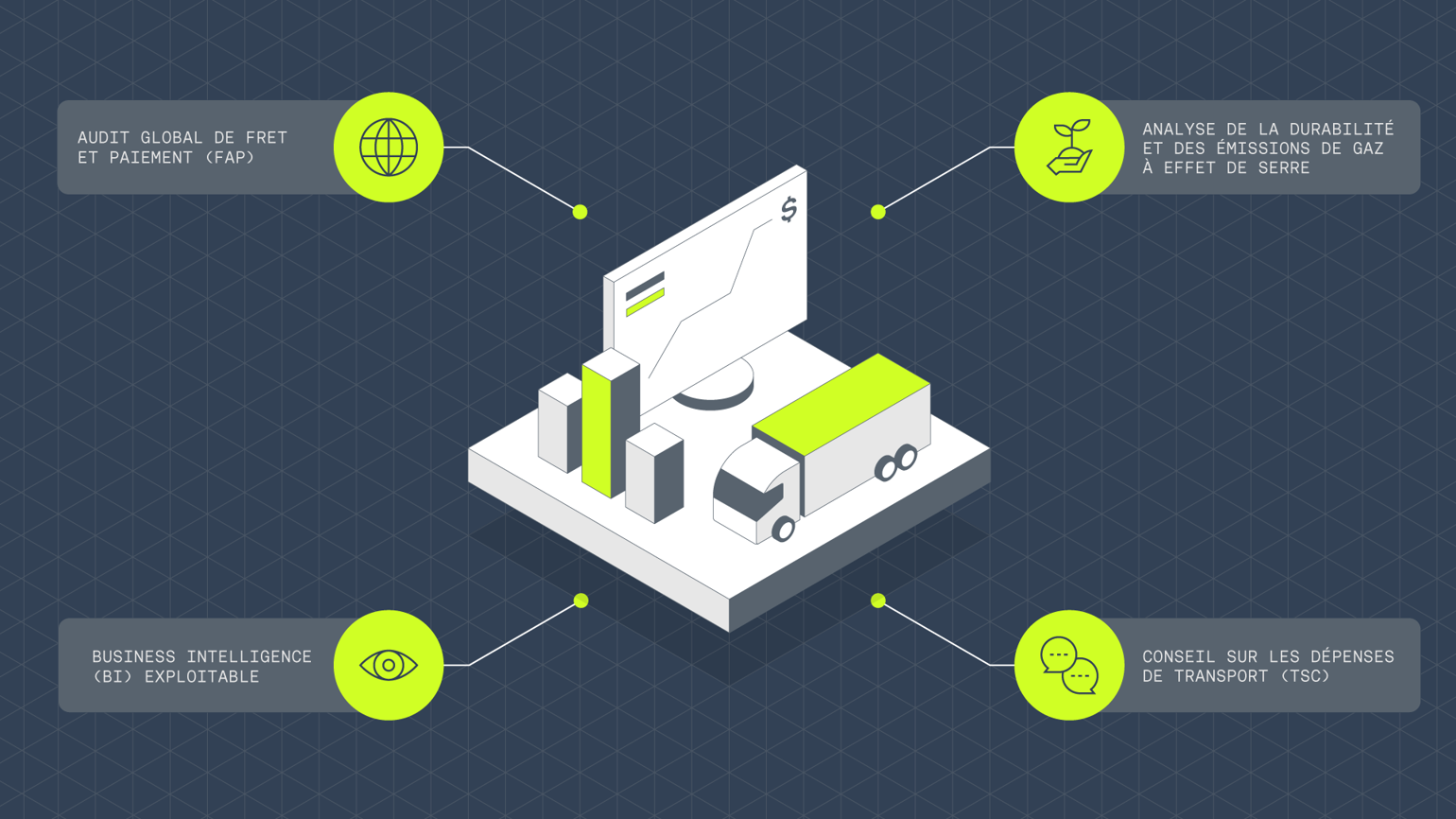 AUDIT GLOBAL DE FRET ET PAIEMENT (FAP)

ANALYSE DE LA DURABILITÉ ET DES ÉMISSIONS DE GAZ À EFFET DE SERRE

$

BUSINESS INTELLIGENCE (BI) EXPLOITABLE

CONSEIL SUR LES DÉPENSES DE TRANSPORT (TSC)