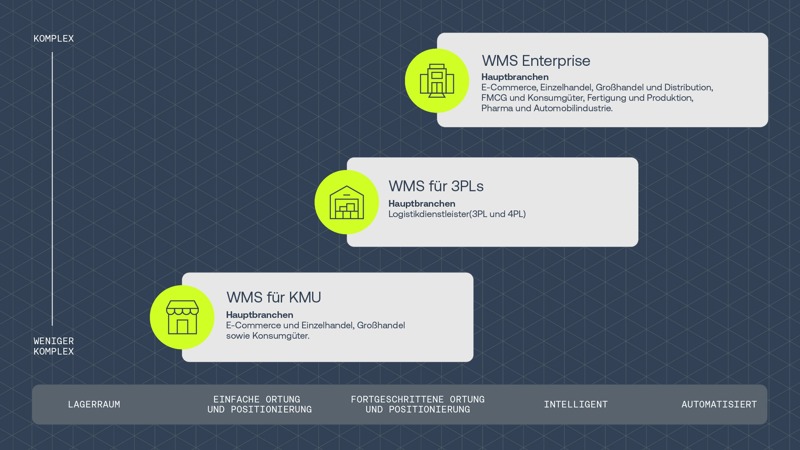 KOMPLEX

WMS Enterprise
Hauptbranchen
E-Commerce, Einzelhandel, Großhandel und Distribution, FMCG und Konsumgüter, Fertigung und Produktion, Pharma und Automobilindustrie.

WMS für 3PLs
Hauptbranchen
Logistikdienstleister(3PL und 4PL)

WMS für KMU
Hauptbranchen
E-Commerce und Einzelhandel, Großhandel sowie Konsumgüter.

WENIGER KOMPLEX

LAGERRAUM

EINFACHE ORTUNG UND POSITIONIERUNG

FORTGESCHRITTENE ORTUNG UND POSITIONIERUNG

INTELLIGENT

AUTOMATISIERT