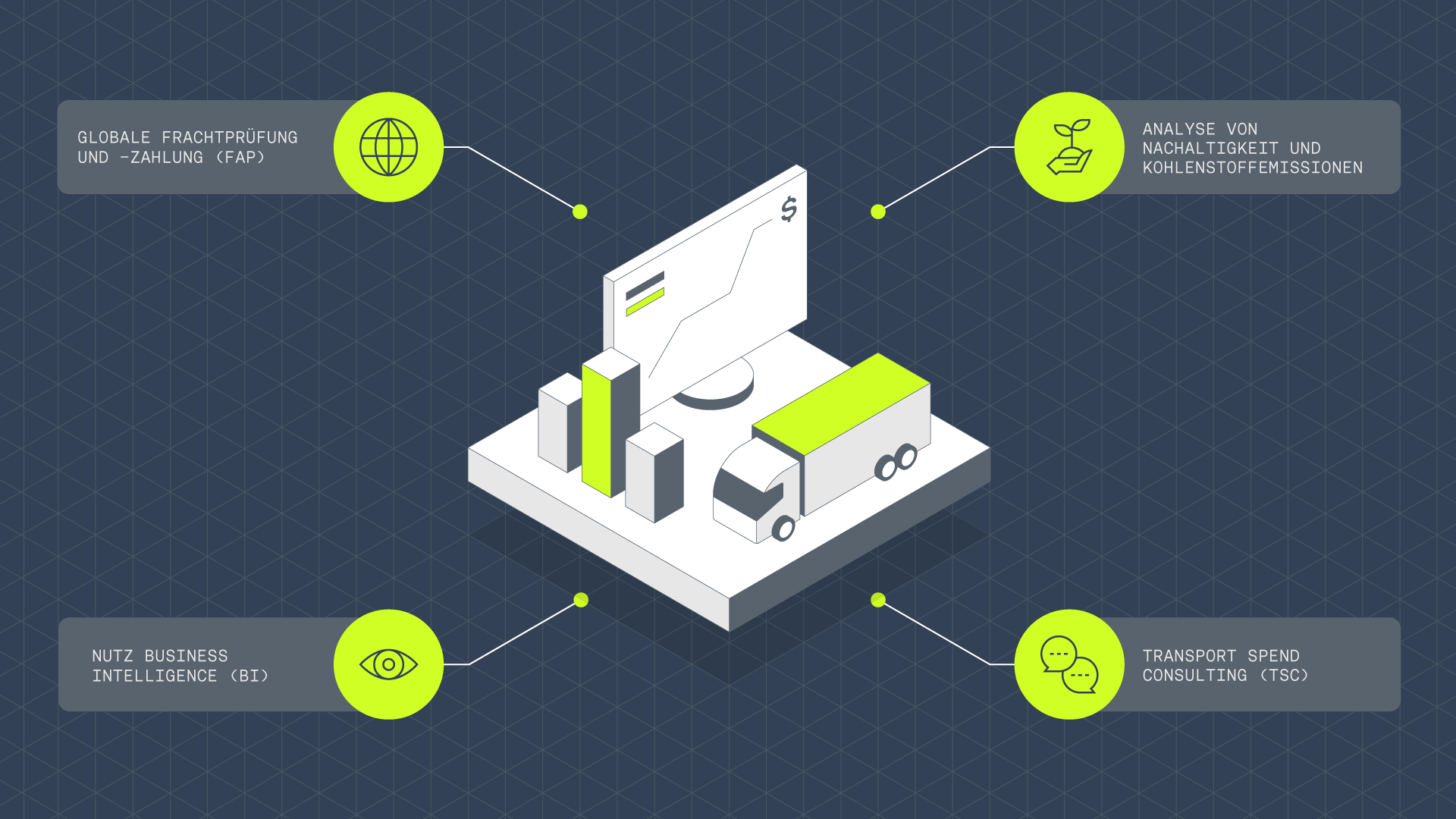 GLOBALE FRACHTPRÜFUNG UND -ZAHLUNG (FAP)

ANALYSE VON NACHALTIGKEIT UND KOHLENSTOFFEMISSIONEN

$

NUTZ BUSINESS INTELLIGENCE (BI)

TRANSPORT SPEND CONSULTING (TSC)